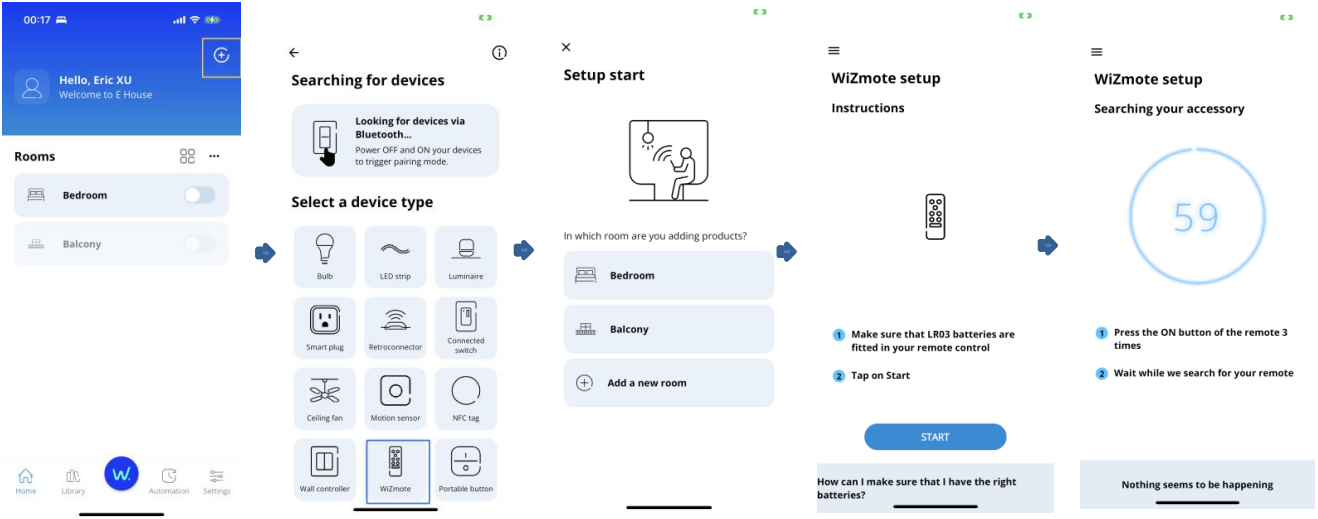 00:17

Hello, Eric XU
Welcome to E House

Rooms

Bedroom

Balcony

Home
Library
W.
Automation
Settings

Searching for devices

Looking for devices via Bluetooth...
Power OFF and ON your devices to trigger pairing mode.

Select a device type

Bulb
LED strip
Luminaire
Smart plug
Retroconnector
Connected switch
Ceiling fan
Motion sensor
NFC tag
Wall controller
WiZmote
Portable button

Setup start

In which room are you adding products?

Bedroom

Balcony

Add a new room

WiZmote setup

Instructions

1 Make sure that LR03 batteries are fitted in your remote control

2 Tap on Start

START

How can I make sure that I have the right batteries?

WiZmote setup

Searching your accessory

59

1 Press the ON button of the remote 3 times

2 Wait while we search for your remote

Nothing seems to be happening