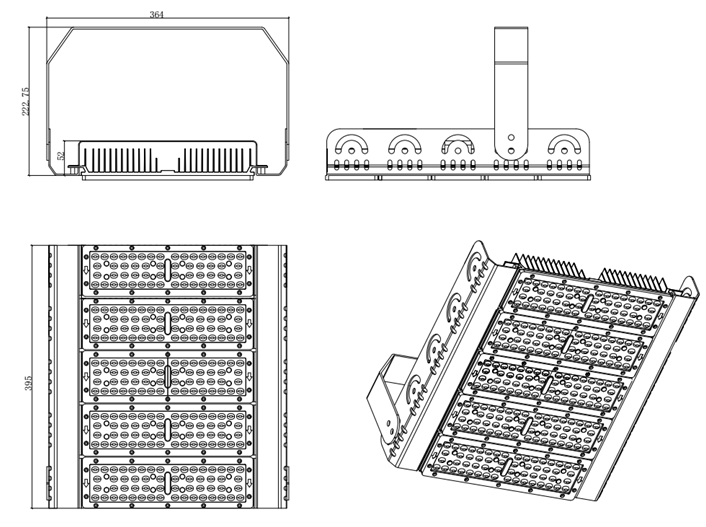 364

222.75

52

395