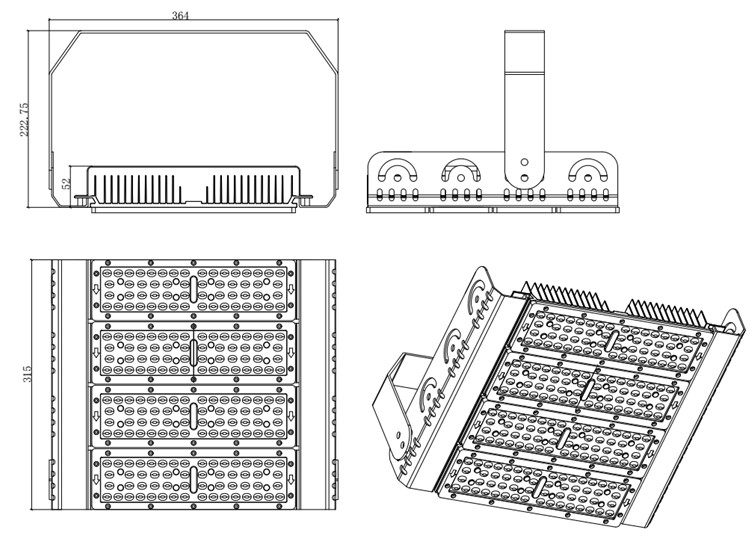 364

222.75

52

315