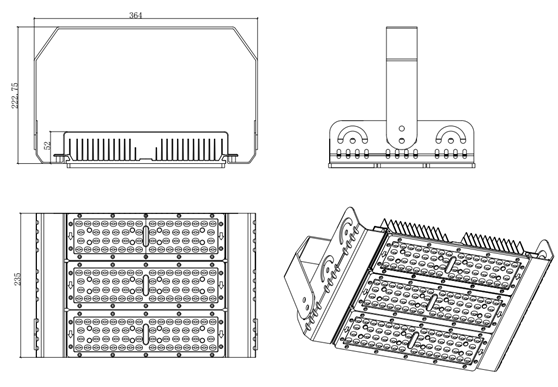 364

222.75

52

235