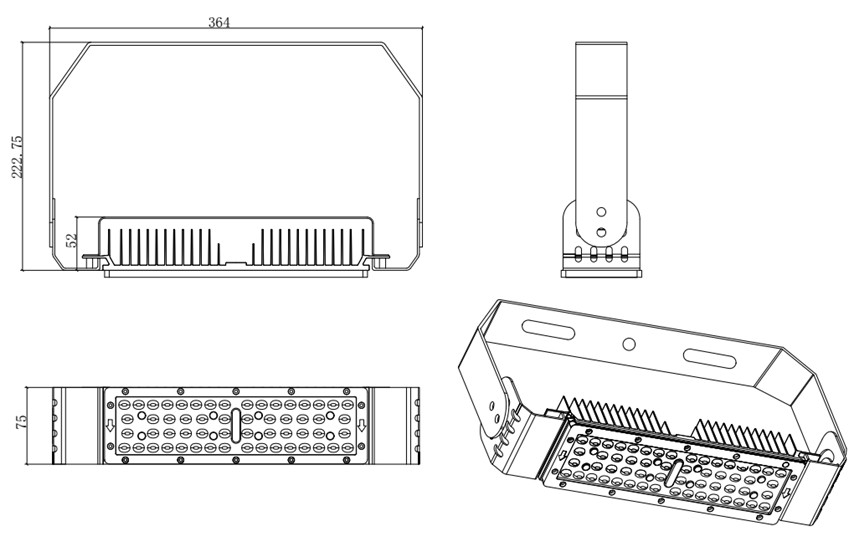 364

222.75

52

75